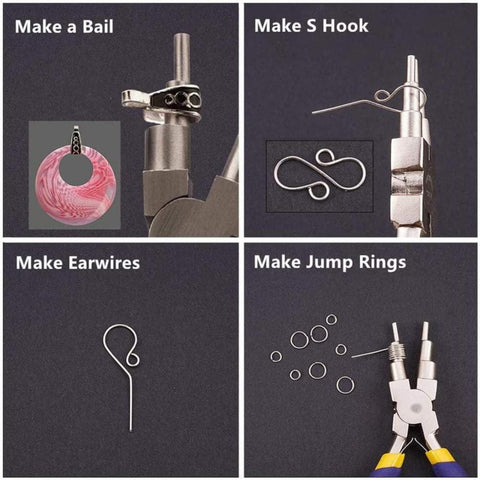 Make a Bail

Make S Hook

Make Earwires

Make Jump Rings